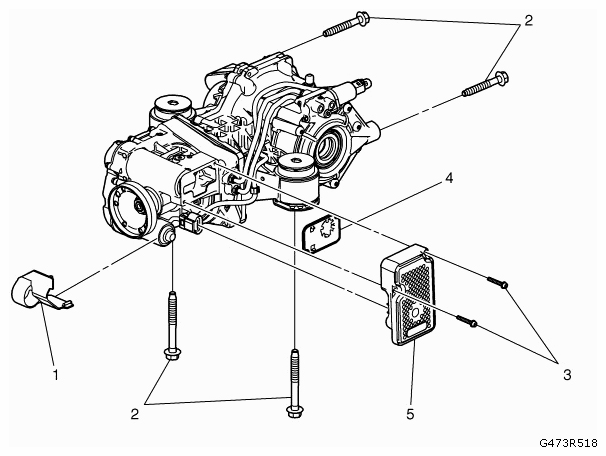 2

4

1

3

2

5

G473R518