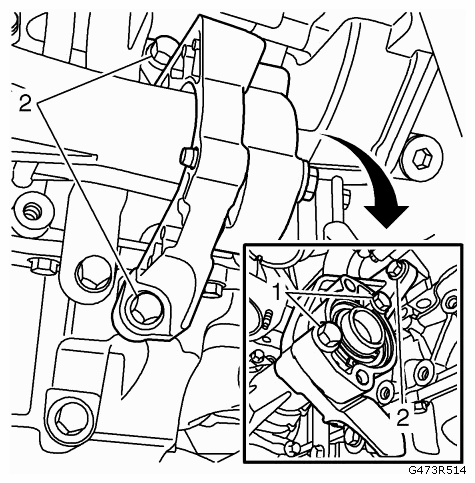 2

1

2

G473R514