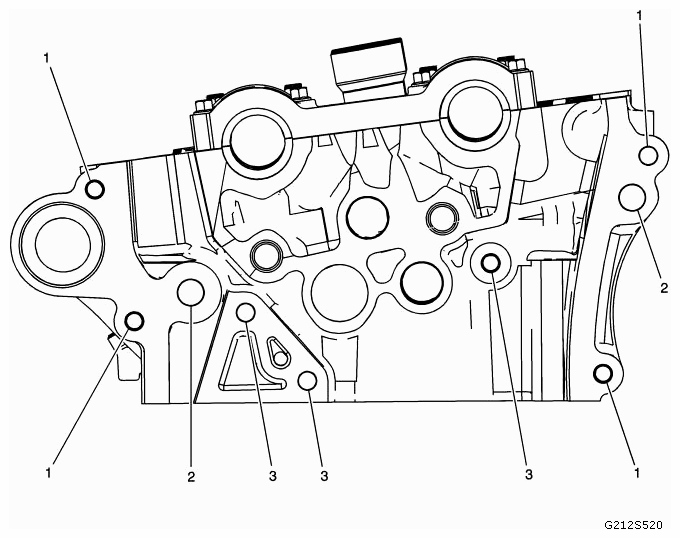 1
1
2
1
2
3
3
3
1
G212S520