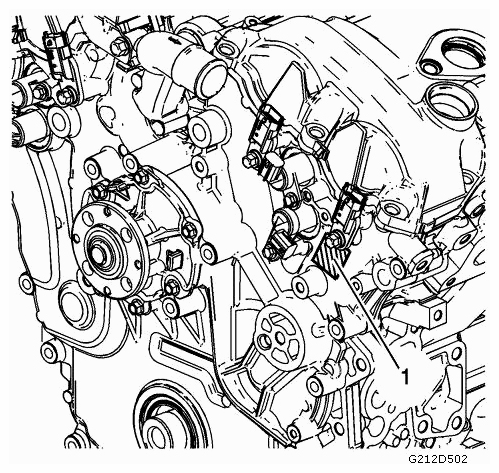 1

G212D502