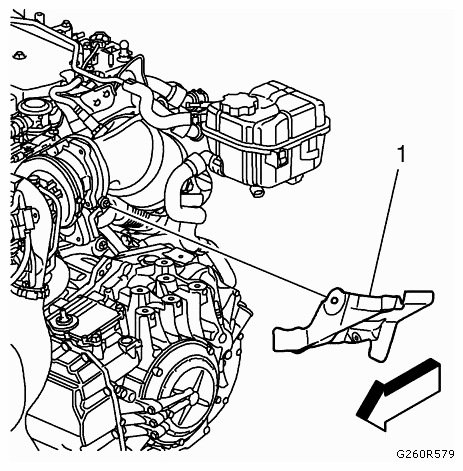 1

G260R579