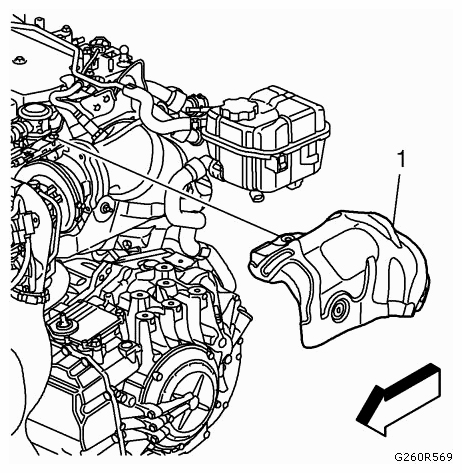 1

G260R569