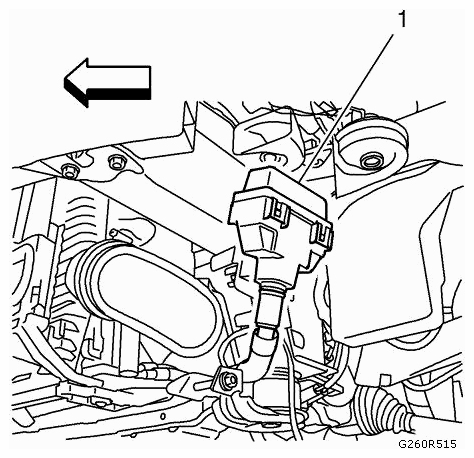 1

G260R515