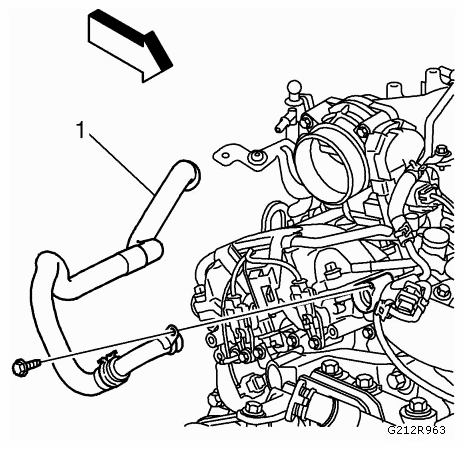 1

G212R963