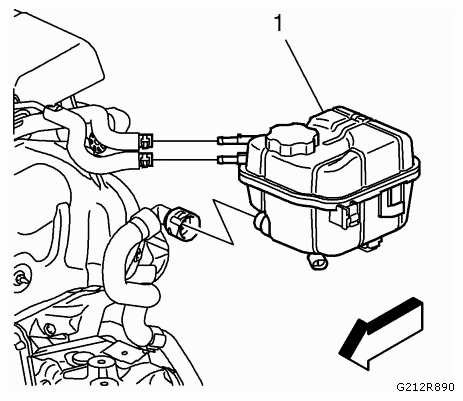 1

G212R890