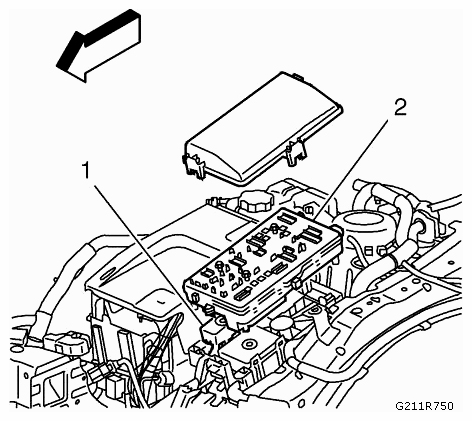 2
1
G211R750