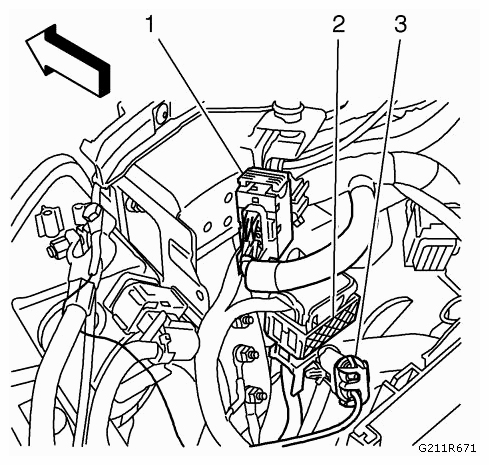 1
2
3
G211R671