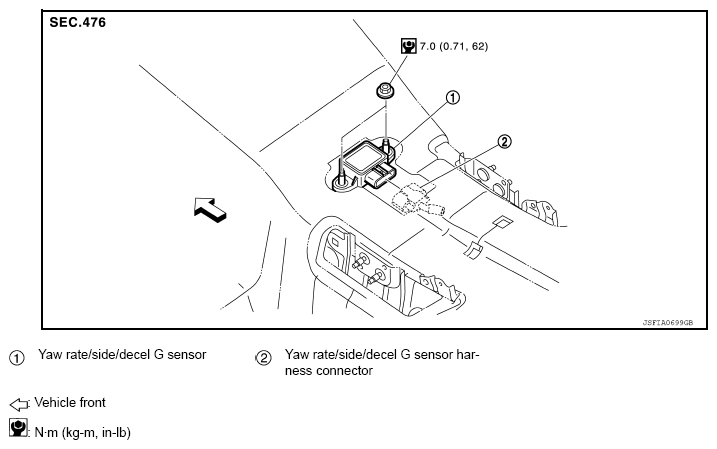 SEC.476

7.0 (0.71, 62)

①

②

JSFIA0699GB

① Yaw rate/side/decel G sensor

② Yaw rate/side/decel G sensor harness connector

: Vehicle front

: N·m (kg-m, in-lb)