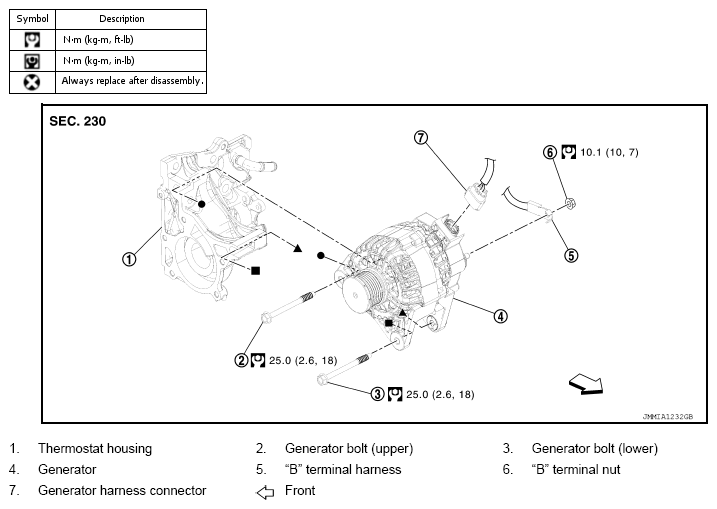 | Symbol | Description |
|---|---|
|  | N·m (kg-m, ft-lb) |
|  | N·m (kg-m, in-lb) |
|  | Always replace after disassembly. |

SEC. 230

⑦

⑥ 10.1 (10, 7)

①

⑤

④

② 25.0 (2.6, 18)

③ 25.0 (2.6, 18)

JMMIA1232GB

1. Thermostat housing
2. Generator bolt (upper)
3. Generator bolt (lower)
4. Generator
5. "B" terminal harness
6. "B" terminal nut
7. Generator harness connector

Front