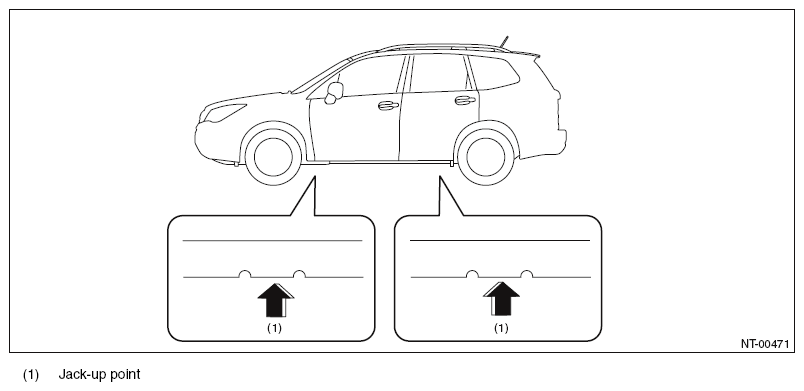 (1)

(1)

NT-00471

(1) Jack-up point