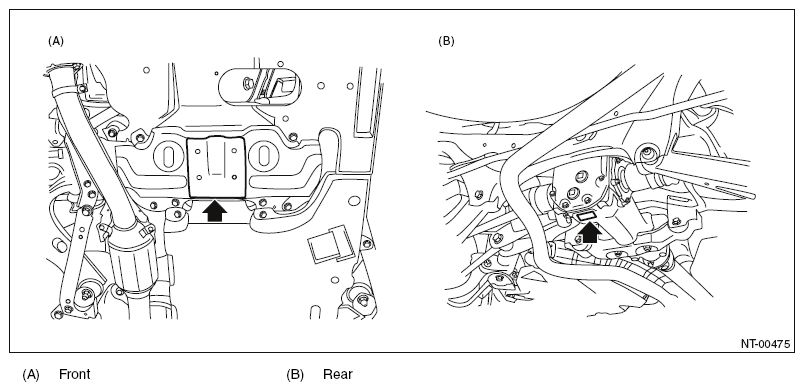 (A)

(B)

NT-00475

(A) Front

(B) Rear