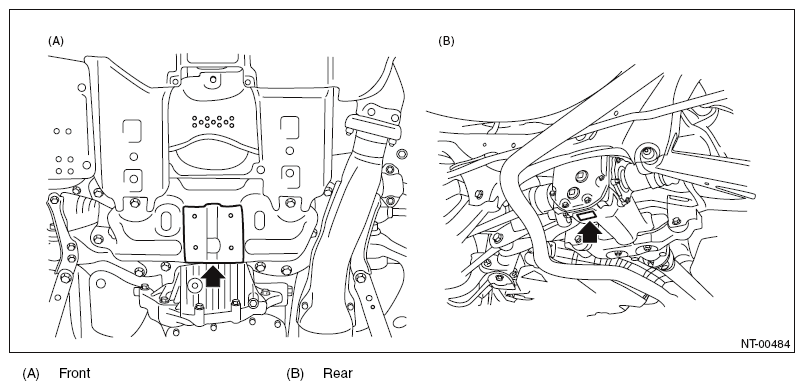 (A)

(B)

NT-00484

(A) Front

(B) Rear