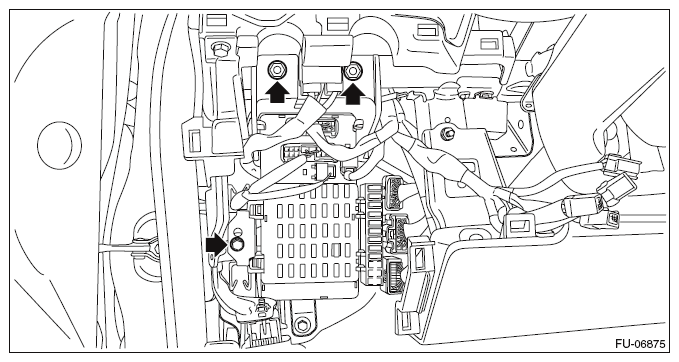 FU-06875