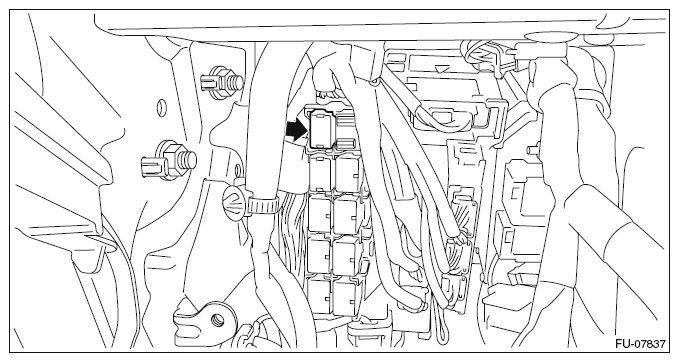 FU-07837