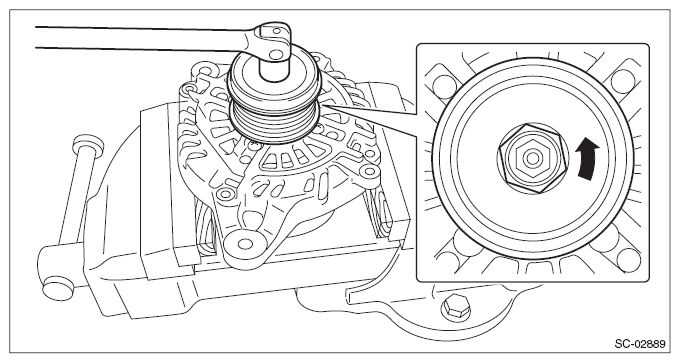 SC-02889