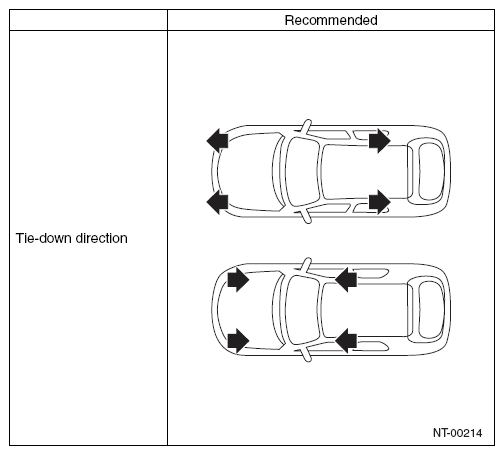 | | Recommended |
|---|---|
| Tie-down direction | NT-00214 |