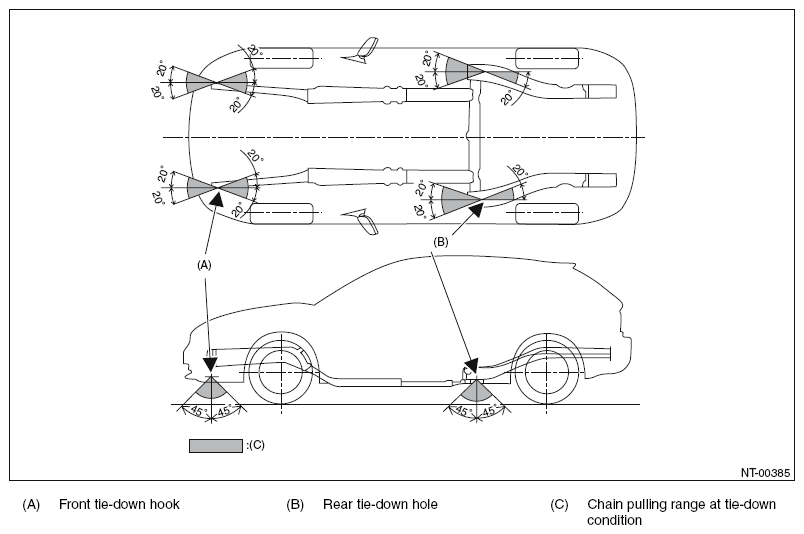 20°
20°
20°
20°
20°
20°
20°
20°
20°
20°
20°
20°
20°
20°
20°
20°

(A)
(B)

45° 45°
45° 45°

:(C)

NT-00385

(A) Front tie-down hook
(B) Rear tie-down hole
(C) Chain pulling range at tie-down condition