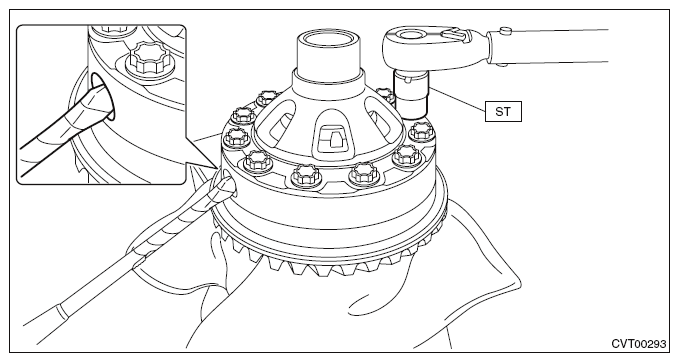 ST

CVT00293