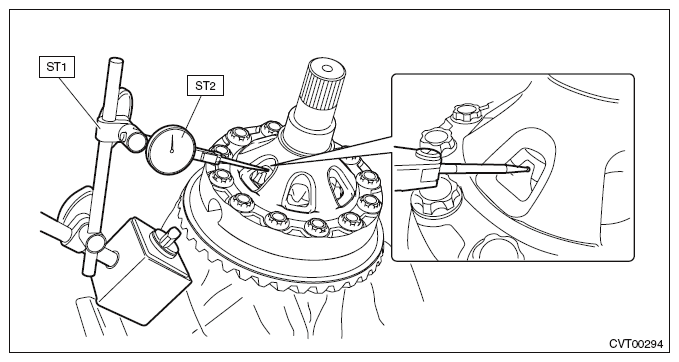 ST1
ST2
CVT00294