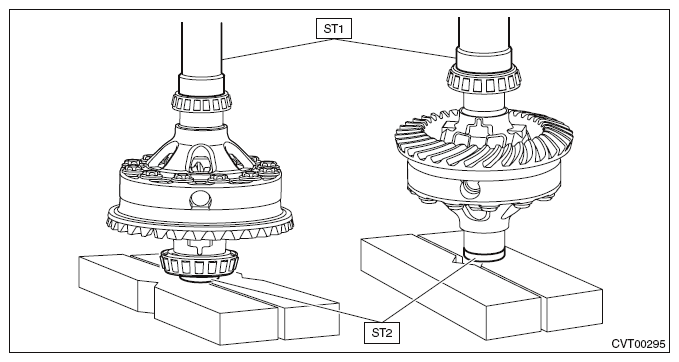 ST1

ST2

CVT00295