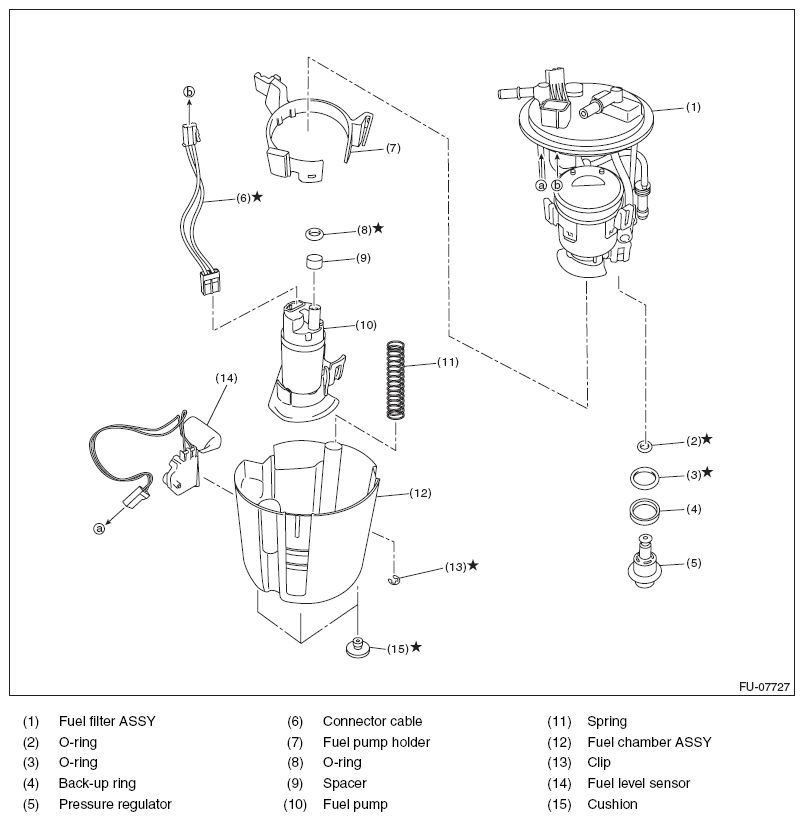 ⓑ

(7)

(1)

(6)★

ⓐ ⓑ

(8)★

(9)

(10)

(11)

(14)

(2)★

(3)★

(12)

(4)

ⓐ

(5)

(13)★

(15)★

FU-07727

(1) Fuel filter ASSY
(2) O-ring
(3) O-ring
(4) Back-up ring
(5) Pressure regulator

(6) Connector cable
(7) Fuel pump holder
(8) O-ring
(9) Spacer
(10) Fuel pump

(11) Spring
(12) Fuel chamber ASSY
(13) Clip
(14) Fuel level sensor
(15) Cushion