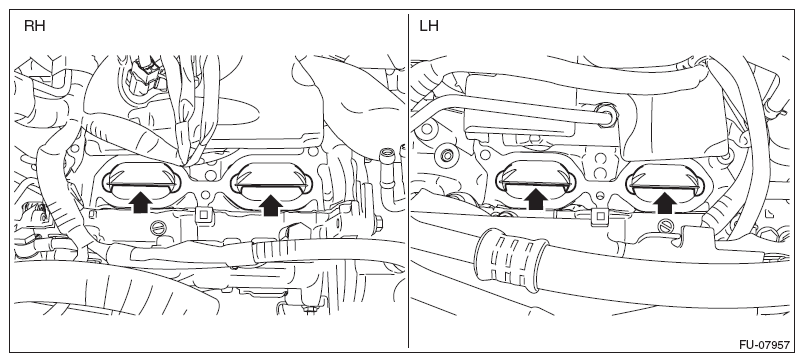 RH

LH

FU-07957