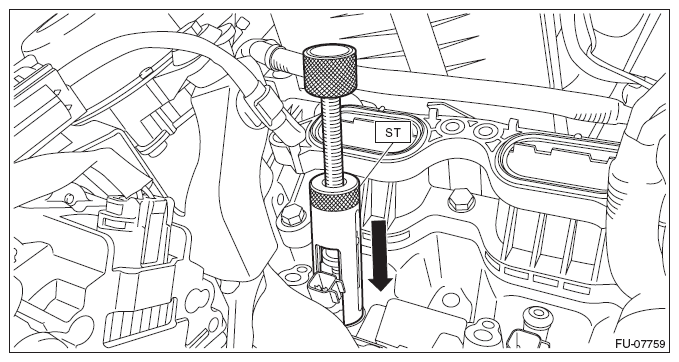 ST

FU-07759