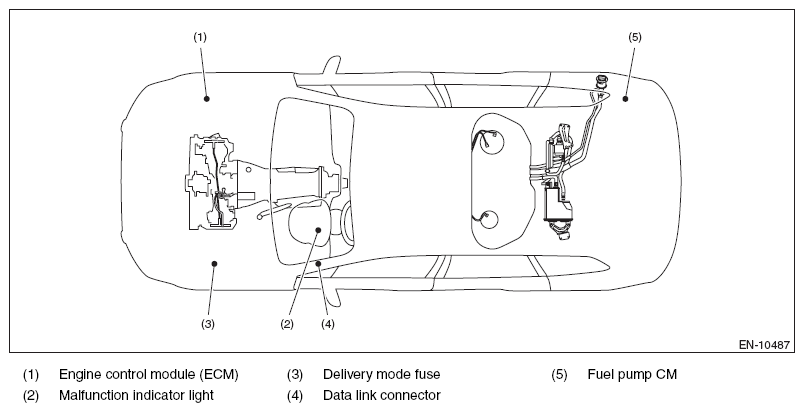 (1)

(5)

(3)

(2)

(4)

EN-10487

(1) Engine control module (ECM)
(2) Malfunction indicator light
(3) Delivery mode fuse
(4) Data link connector
(5) Fuel pump CM