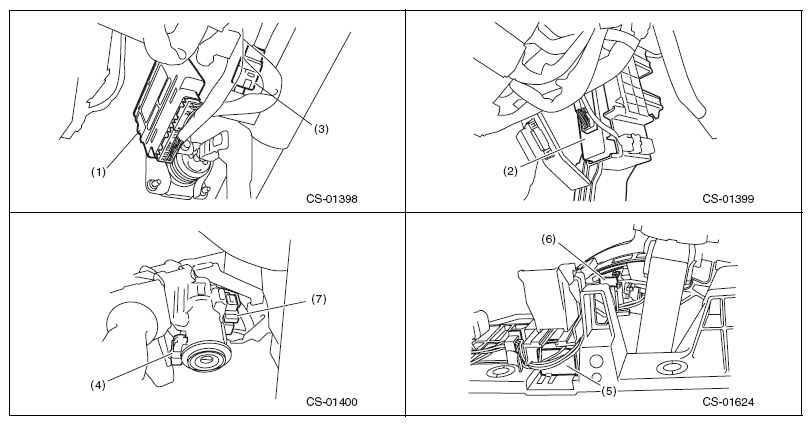 (3)
(1)
CS-01398

(2)
CS-01399

(7)
(4)
CS-01400

(6)
(5)
CS-01624