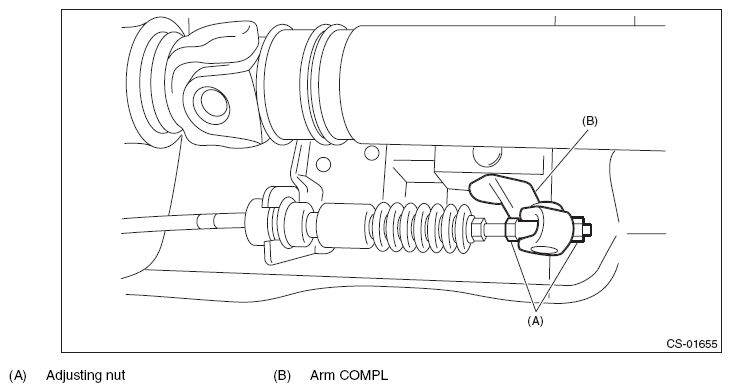 (B)

(A)

CS-01655

(A) Adjusting nut

(B) Arm COMPL