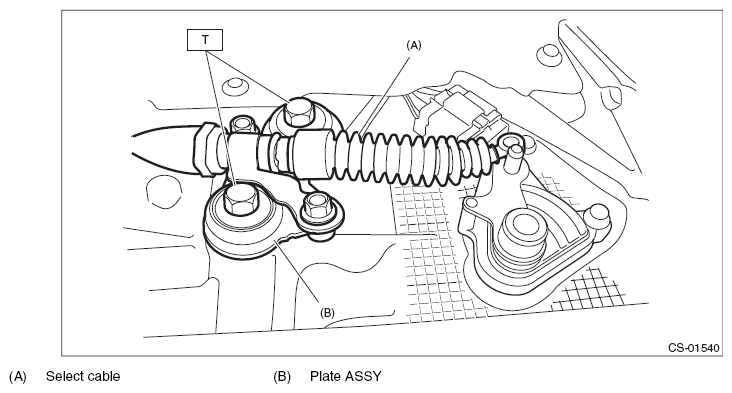 T

(A)

(B)

CS-01540

(A) Select cable

(B) Plate ASSY