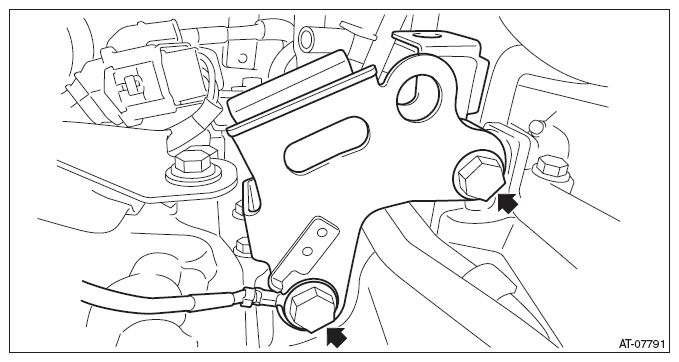 AT-07791