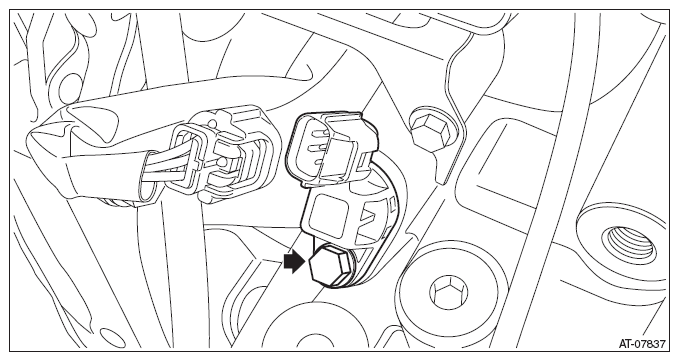 AT-07837