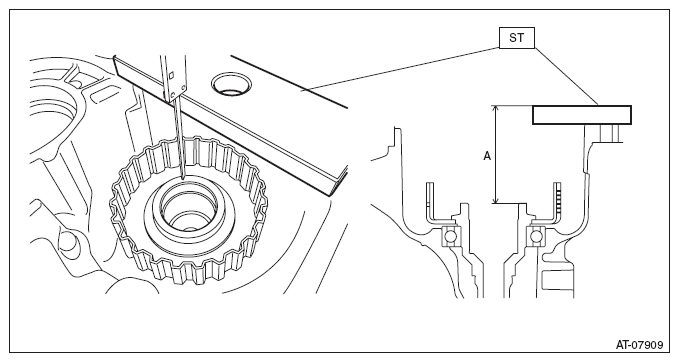 ST

A

AT-07909