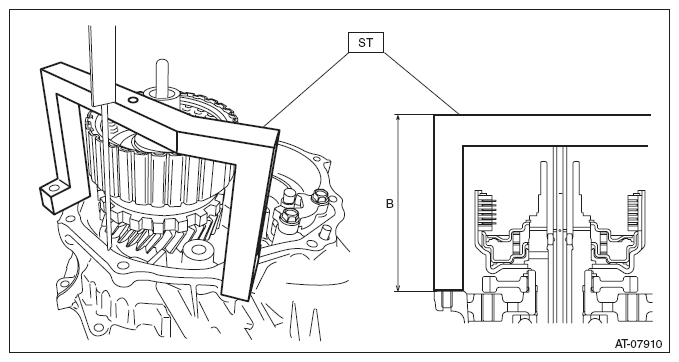 ST

B

AT-07910