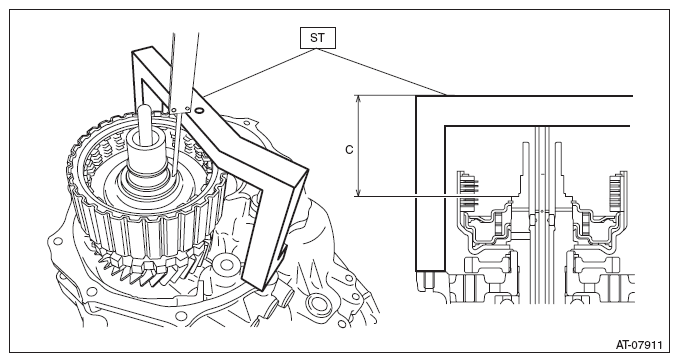 ST
C
AT-07911