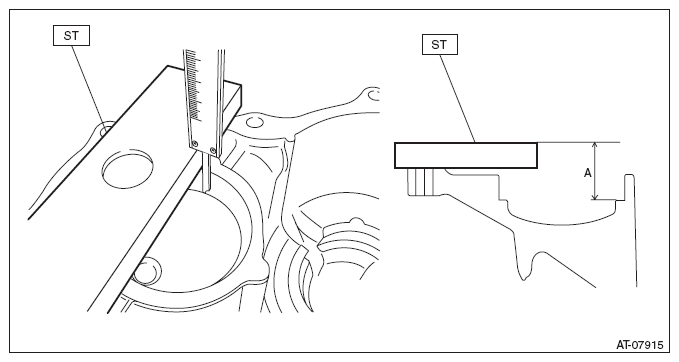 ST

ST

A

AT-07915