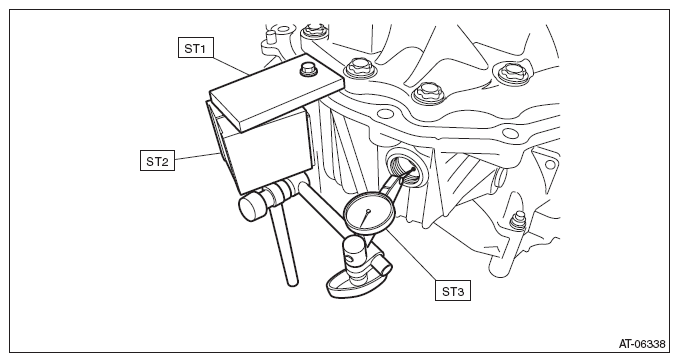 ST1

ST2

ST3

AT-06338