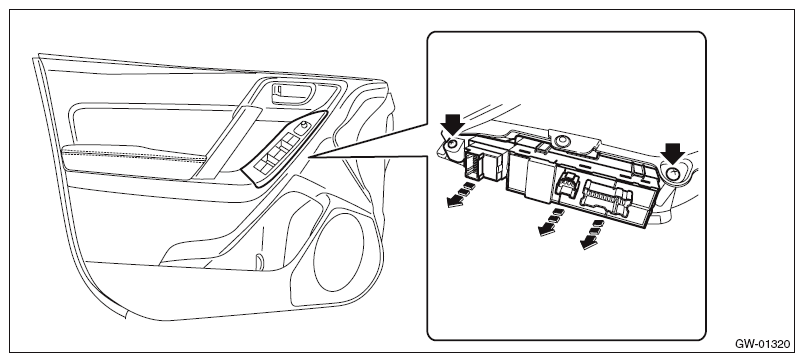 GW-01320