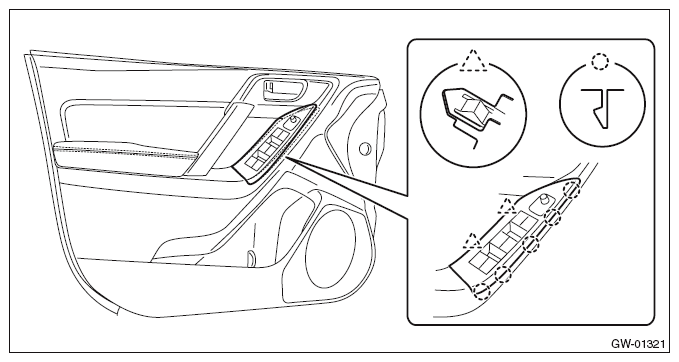 GW-01321