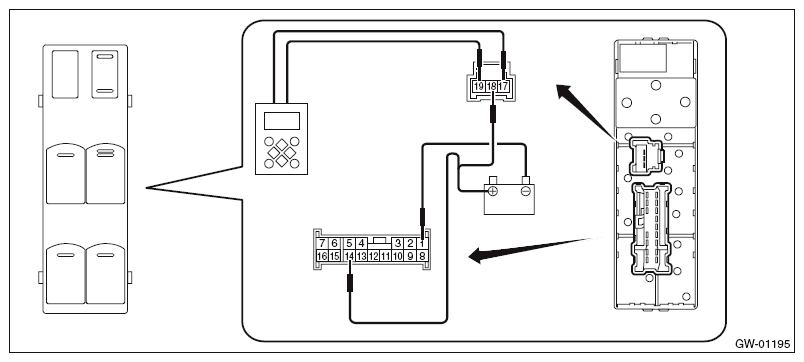 19 18 17

7 6 5 4 3 2 1
16 15 14 13 12 11 10 9 8

GW-01195