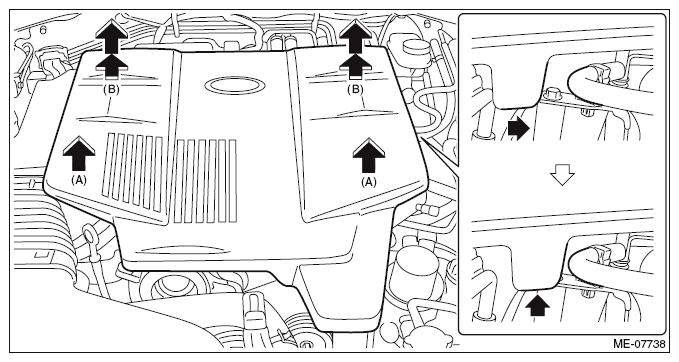 (B)
(B)
(A)
(A)
ME-07738