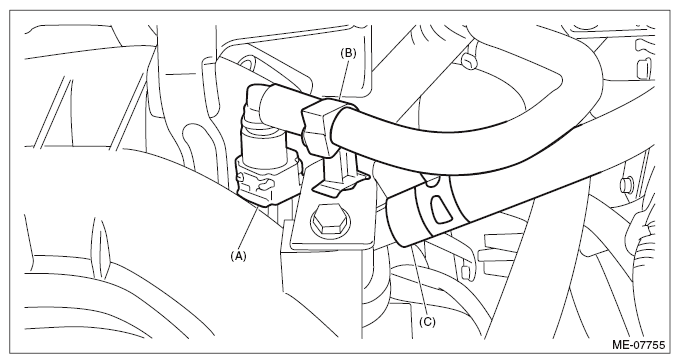 (B)

(A)

(C)

ME-07755