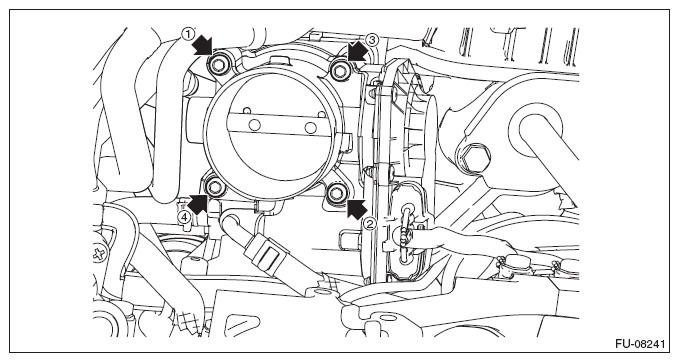 ①
③
④
②
FU-08241