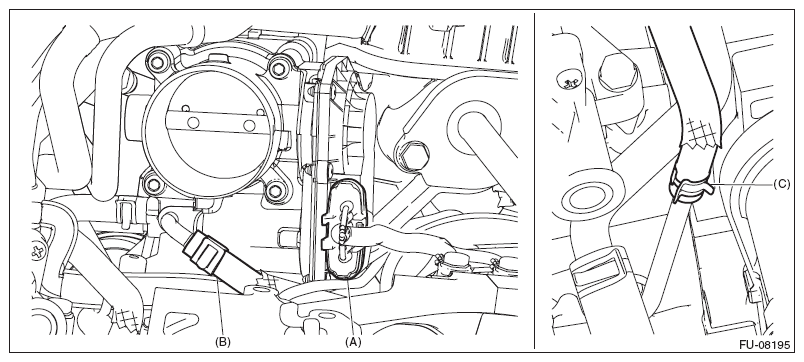 (B)
(A)
(C)
FU-08195