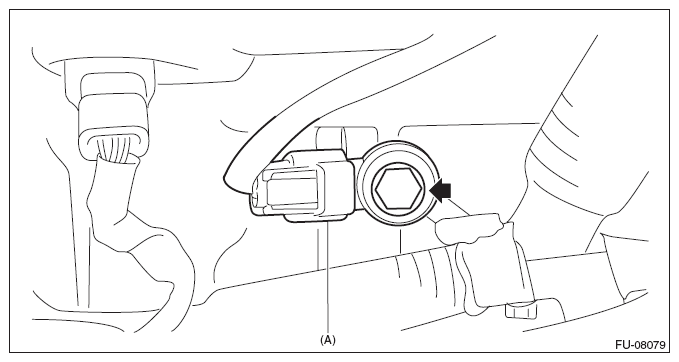 (A)

FU-08079