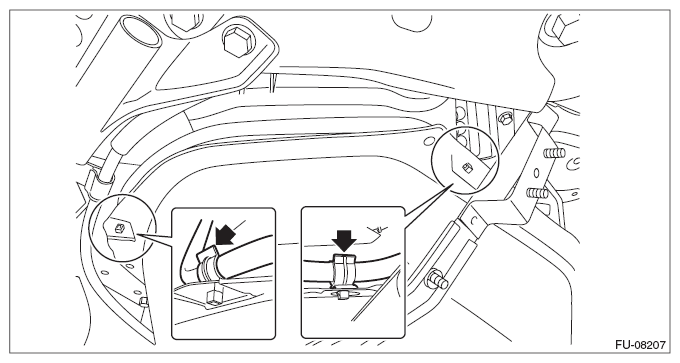 FU-08207