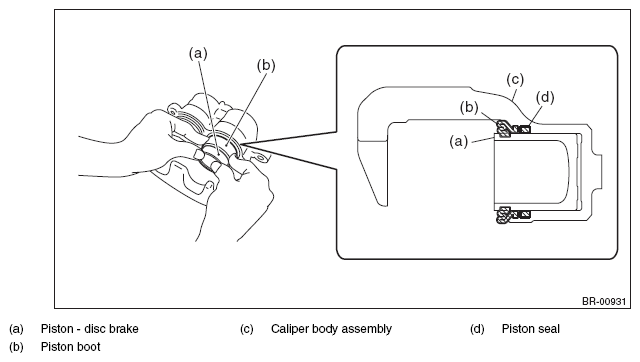 (a)
(b)
(c)
(b)
(d)
(a)

BR-00931

(a) Piston - disc brake
(b) Piston boot
(c) Caliper body assembly
(d) Piston seal