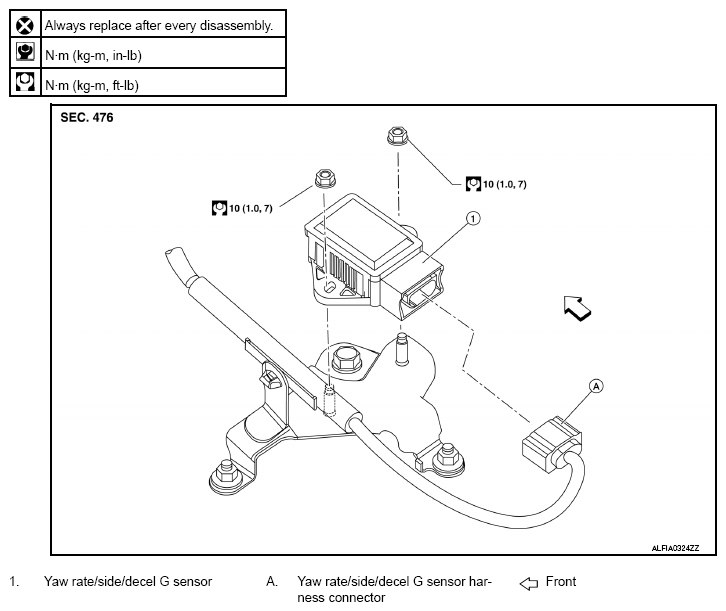 | | |
|---|---|
| | Always replace after every disassembly. |
| | N·m (kg-m, in-lb) |
| | N·m (kg-m, ft-lb) |

SEC. 476

10 (1.0, 7)

10 (1.0, 7)

1

A

ALFIA0324ZZ

1. Yaw rate/side/decel G sensor

A. Yaw rate/side/decel G sensor harness connector

Front