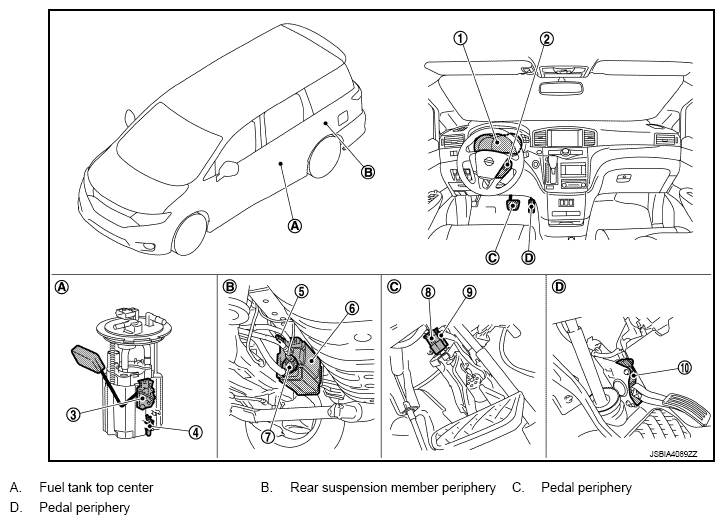 ① ②

Ⓑ

Ⓐ

Ⓒ Ⓓ

Ⓐ

③ ④

Ⓑ

⑤ ⑥ ⑦

Ⓒ

⑧ ⑨

Ⓓ

⑩

JSBIA4069ZZ

A. Fuel tank top center
B. Rear suspension member periphery
C. Pedal periphery
D. Pedal periphery